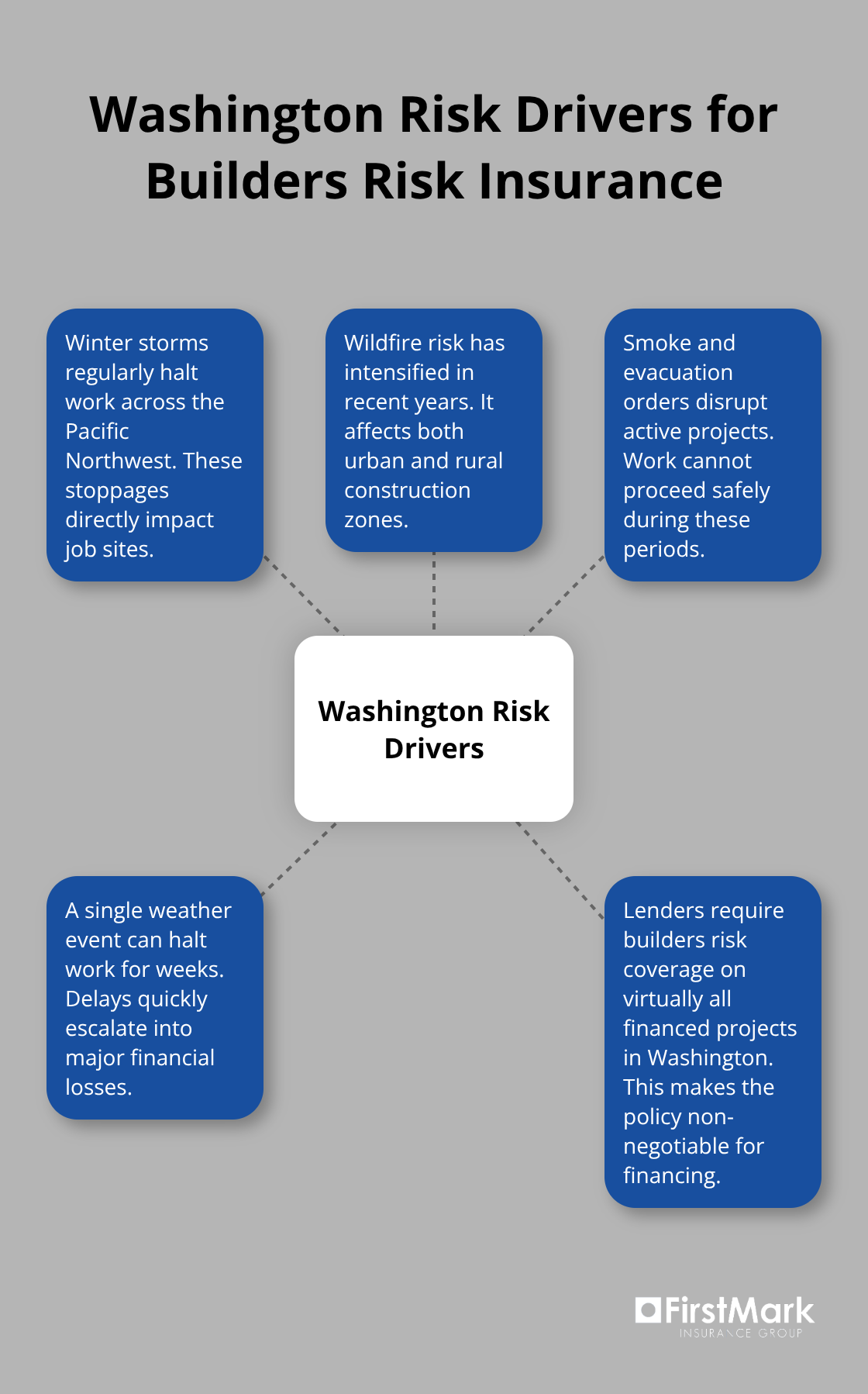 Washington Risk Drivers for Builders Risk Insurance

Winter storms regularly halt work across the Pacific Northwest. These stoppages directly impact job sites.

Wildfire risk has intensified in recent years. It affects both urban and rural construction zones.

Smoke and evacuation orders disrupt active projects. Work cannot proceed safely during these periods.

Washington Risk Drivers

A single weather event can halt work for weeks. Delays quickly escalate into major financial losses.

Lenders require builders risk coverage on virtually all financed projects in Washington. This makes the policy non-negotiable for financing.

FirstMark INSURANCE GROUP