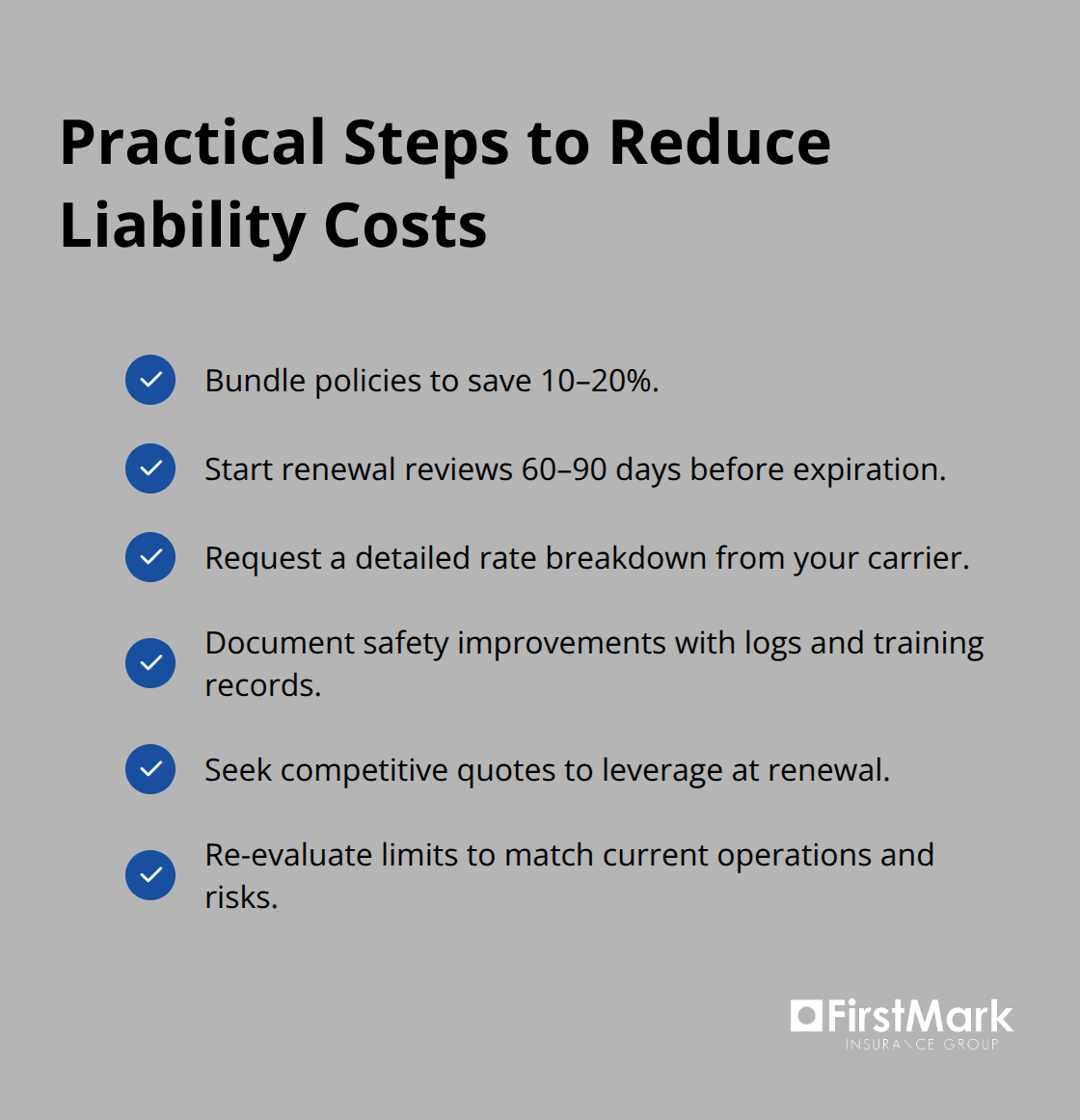 Practical Steps to Reduce Liability Costs

Bundle policies to save 10–20%.

Start renewal reviews 60–90 days before expiration.

Request a detailed rate breakdown from your carrier.

Document safety improvements with logs and training records.

Seek competitive quotes to leverage at renewal.

Re-evaluate limits to match current operations and risks.

FirstMark
INSURANCE GROUP