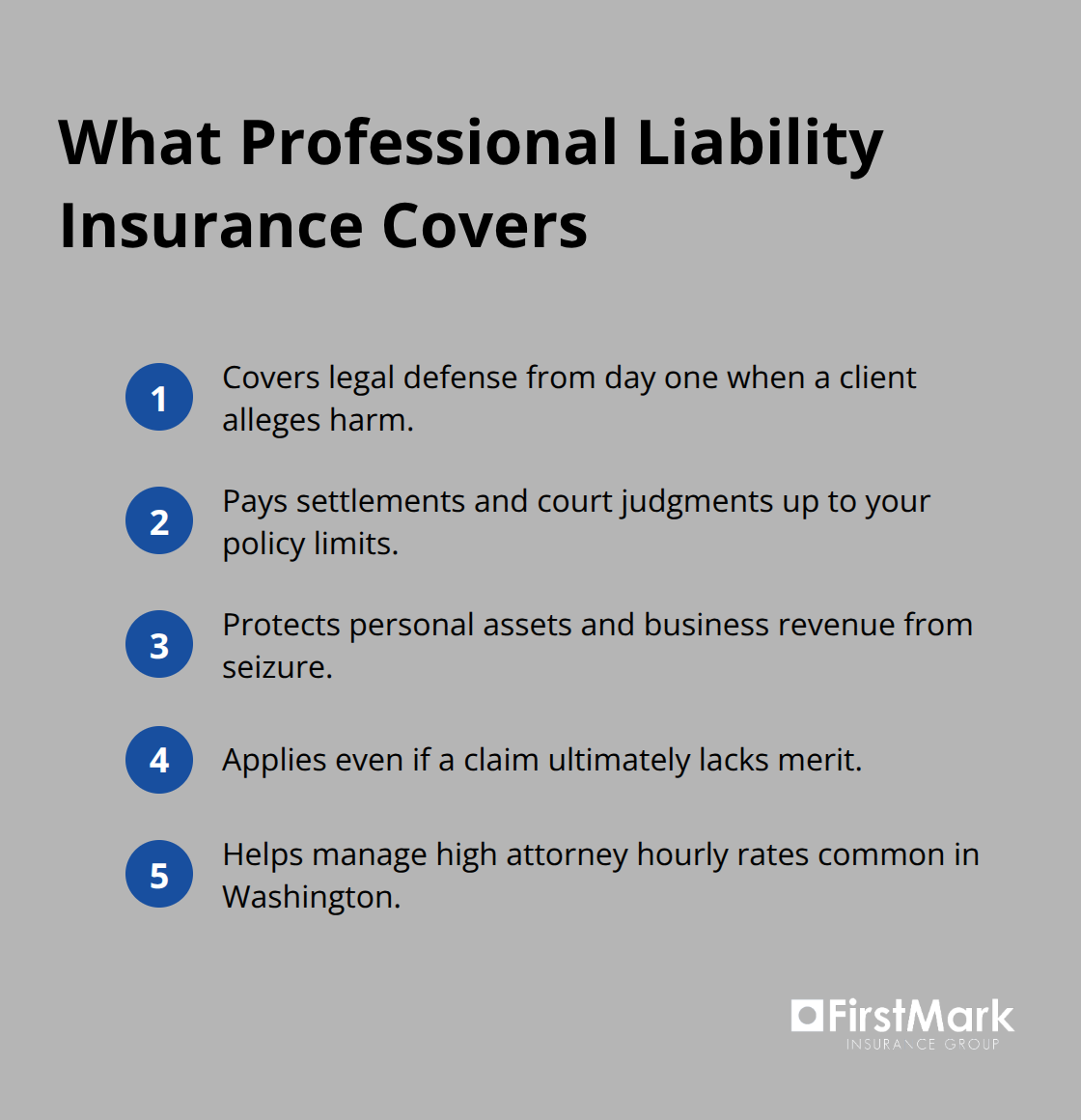 What Professional Liability Insurance Covers

1 Covers legal defense from day one when a client alleges harm.

2 Pays settlements and court judgments up to your policy limits.

3 Protects personal assets and business revenue from seizure.

4 Applies even if a claim ultimately lacks merit.

5 Helps manage high attorney hourly rates common in Washington.

FirstMark
INSURANCE GROUP