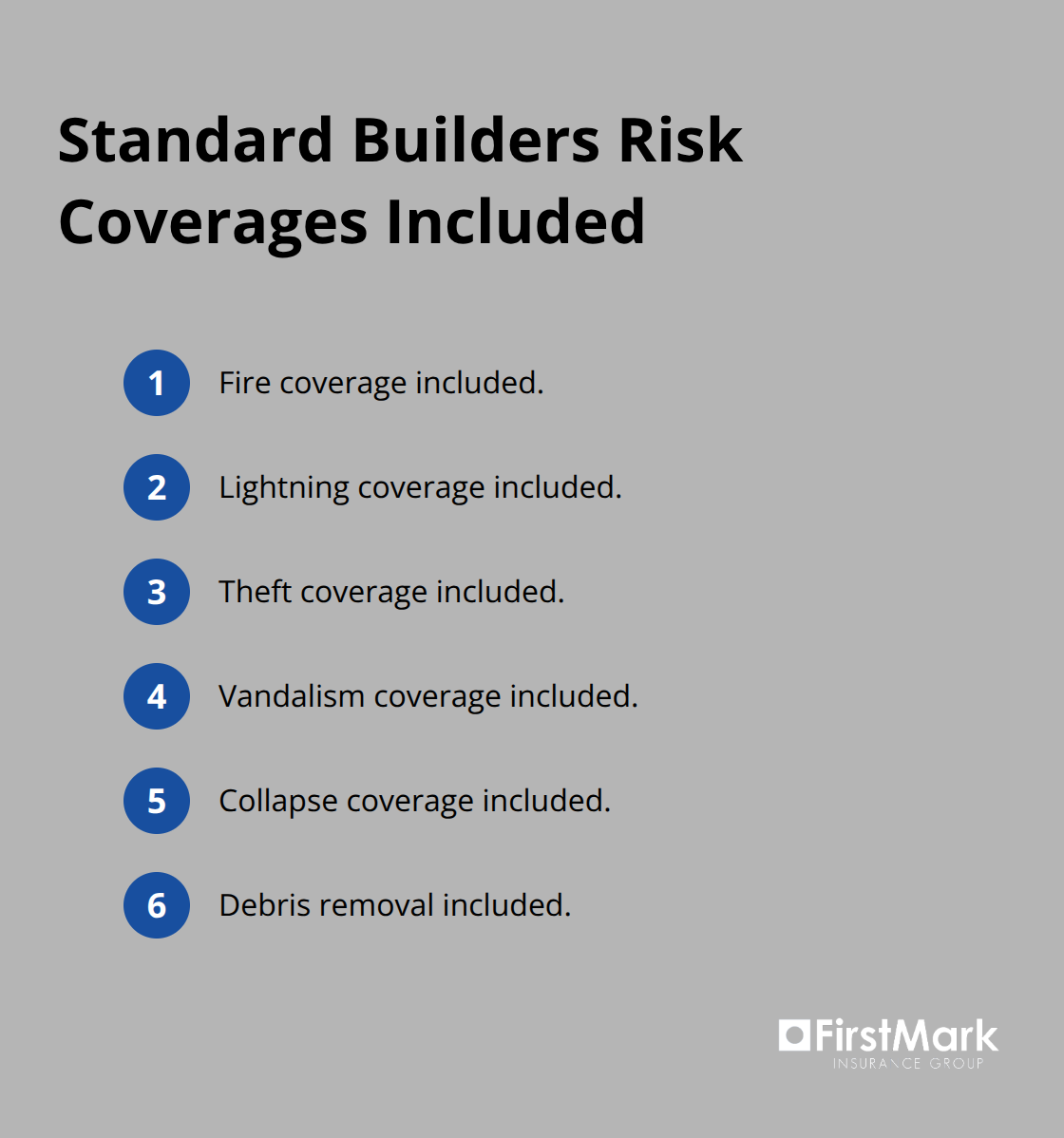 Standard Builders Risk Coverages Included

1 Fire coverage included.

2 Lightning coverage included.

3 Theft coverage included.

4 Vandalism coverage included.

5 Collapse coverage included.

6 Debris removal included.

FirstMark
INSURANCE GROUP