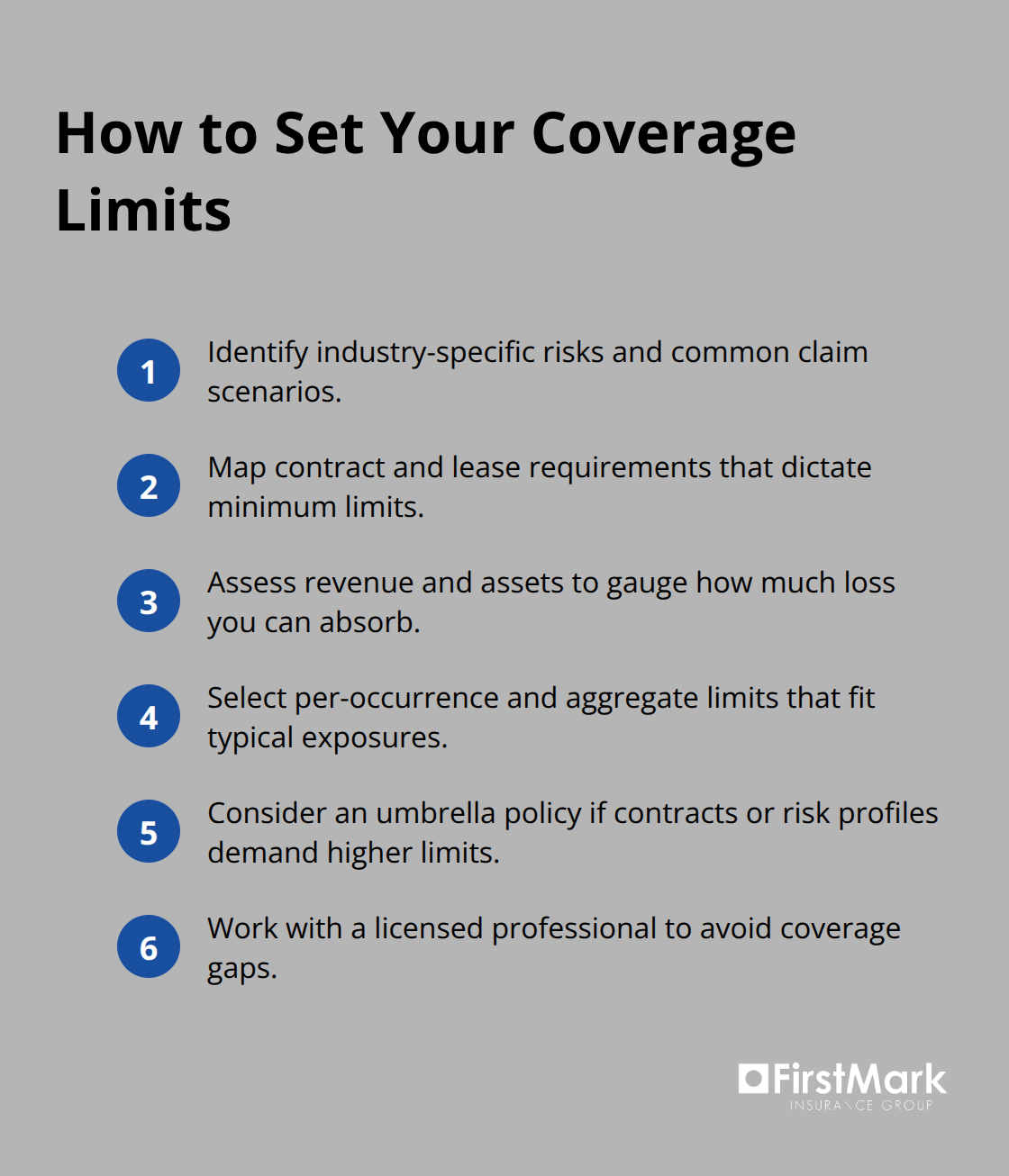 How to Set Your Coverage Limits

1 Identify industry-specific risks and common claim scenarios.

2 Map contract and lease requirements that dictate minimum limits.

3 Assess revenue and assets to gauge how much loss you can absorb.

4 Select per-occurrence and aggregate limits that fit typical exposures.

5 Consider an umbrella policy if contracts or risk profiles demand higher limits.

6 Work with a licensed professional to avoid coverage gaps.

FirstMark
INSURANCE GROUP