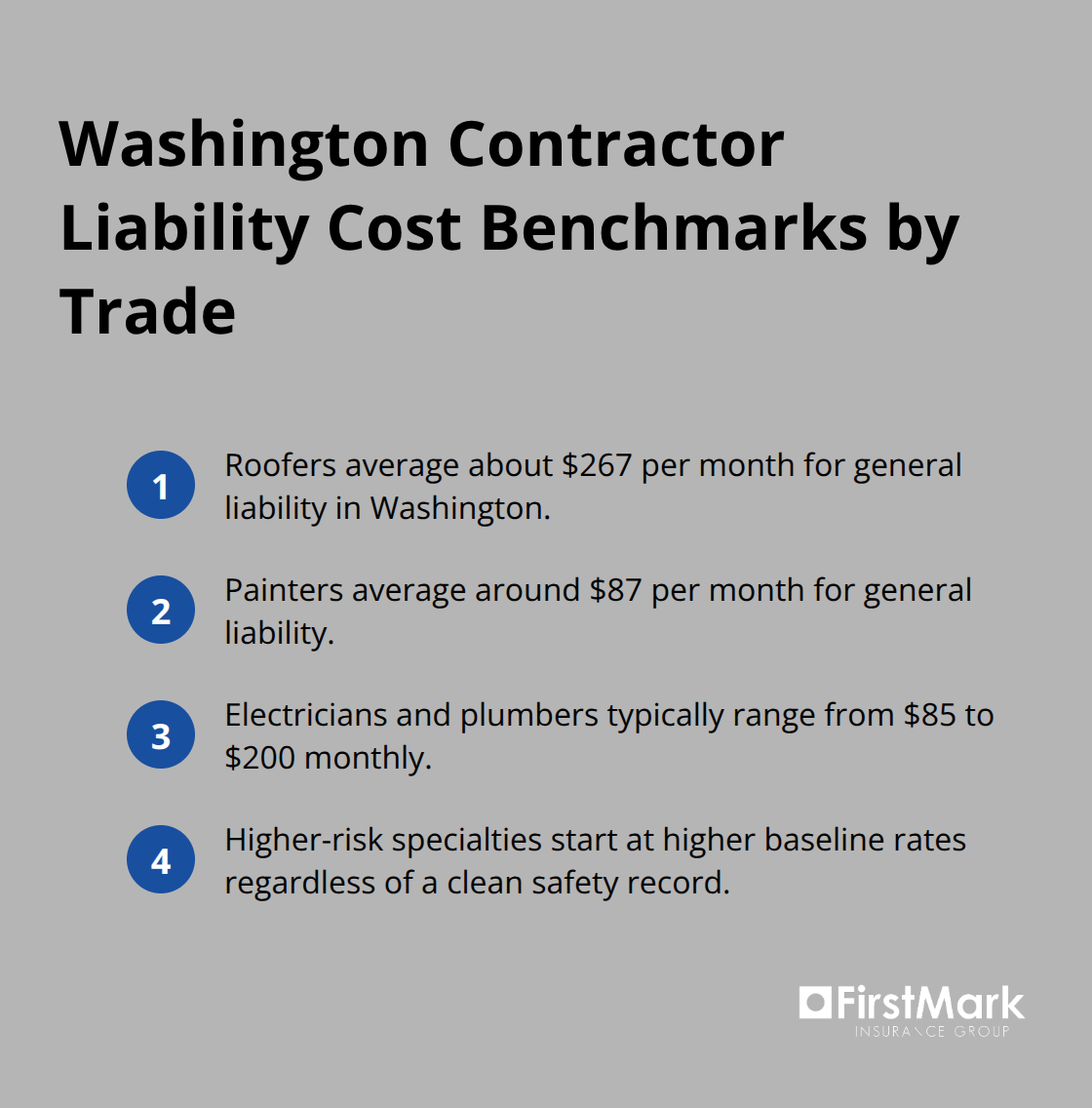 Washington Contractor Liability Cost Benchmarks by Trade

1 Roofers average about \$267 per month for general liability in Washington.

2 Painters average around \$87 per month for general liability.

3 Electricians and plumbers typically range from \$85 to \$200 monthly.

4 Higher-risk specialties start at higher baseline rates regardless of a clean safety record.

FirstMark
INSURANCE GROUP