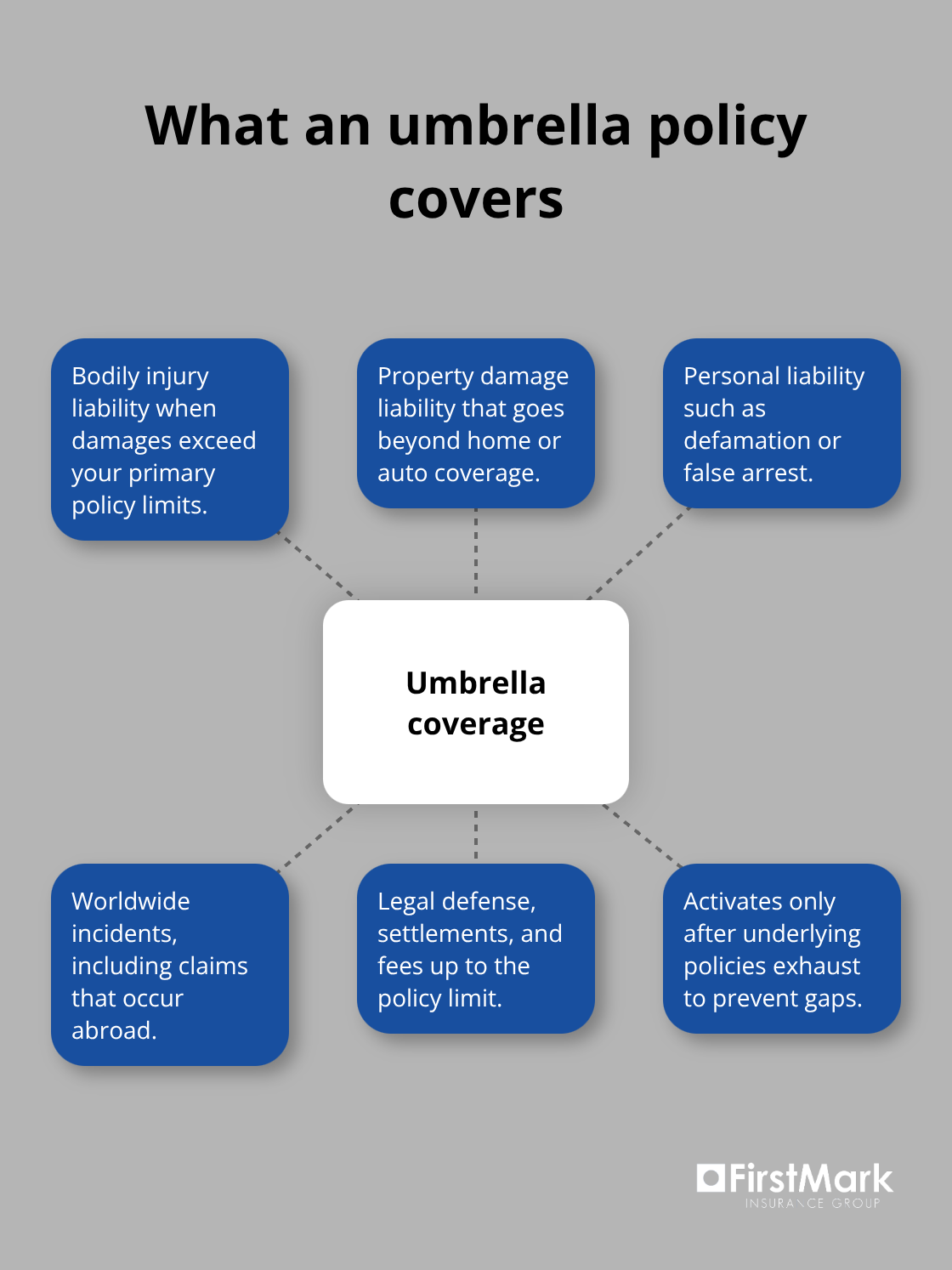 What an umbrella policy covers

Bodily injury liability when damages exceed your primary policy limits.

Property damage liability that goes beyond home or auto coverage.

Personal liability such as defamation or false arrest.

Umbrella coverage

Worldwide incidents, including claims that occur abroad.

Legal defense, settlements, and fees up to the policy limit.

Activates only after underlying policies exhaust to prevent gaps.

FirstMark
INSURANCE GROUP